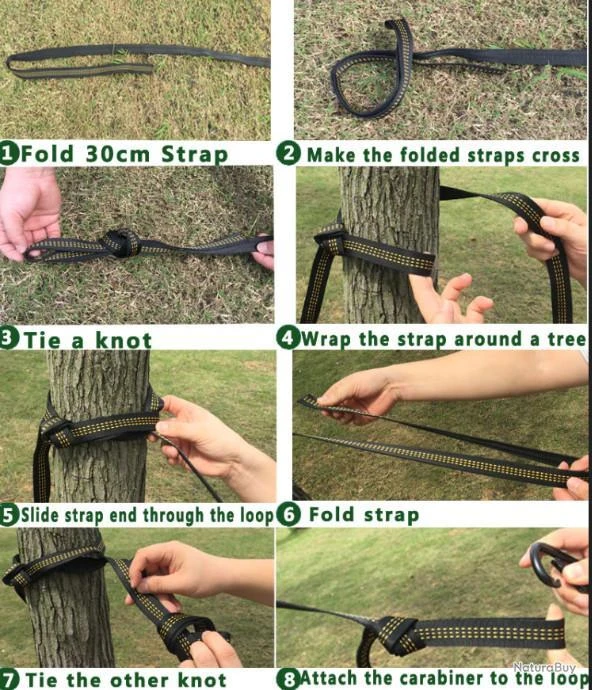 1 Fold 30cm Strap

2 Make the folded straps cross

3 Tie a knot

4 Wrap the strap around a tree

5 Slide strap end through the loop

6 Fold strap

7 Tie the other knot

8 Attach the carabiner to the loop

NaturaBuy