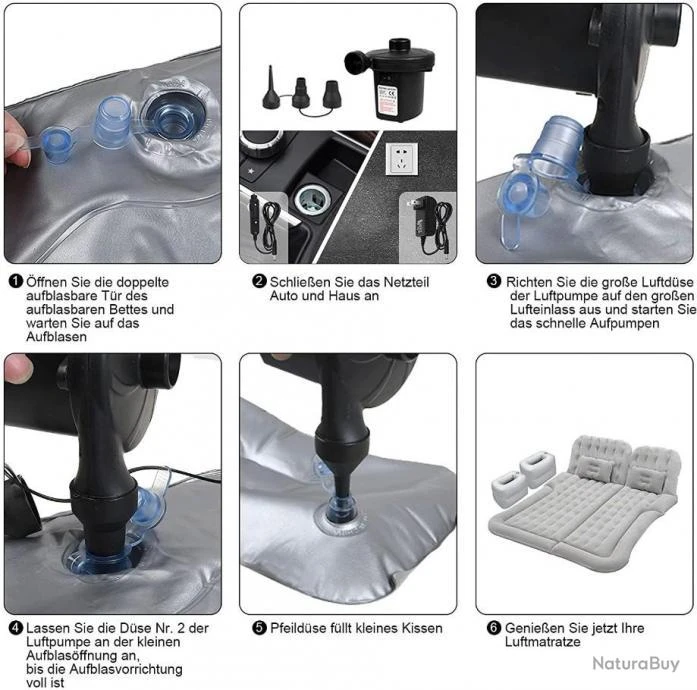 ❶ Öffnen Sie die doppelte aufblasbare Tür des aufblasbaren Bettes und warten Sie auf das Aufblasen

❷ Schließen Sie das Netzteil Auto und Haus an

❸ Richten Sie die große Luftdüse der Luftpumpe auf den großen Lufteinlass aus und starten Sie das schnelle Aufpumpen

❹ Lassen Sie die Düse Nr. 2 der Luftpumpe an der kleinen Aufblasöffnung an, bis die Aufblasvorrichtung voll ist

❺ Pfeildüse füllt kleines Kissen

❻ Genießen Sie jetzt Ihre Luftmatratze

NaturaBuy