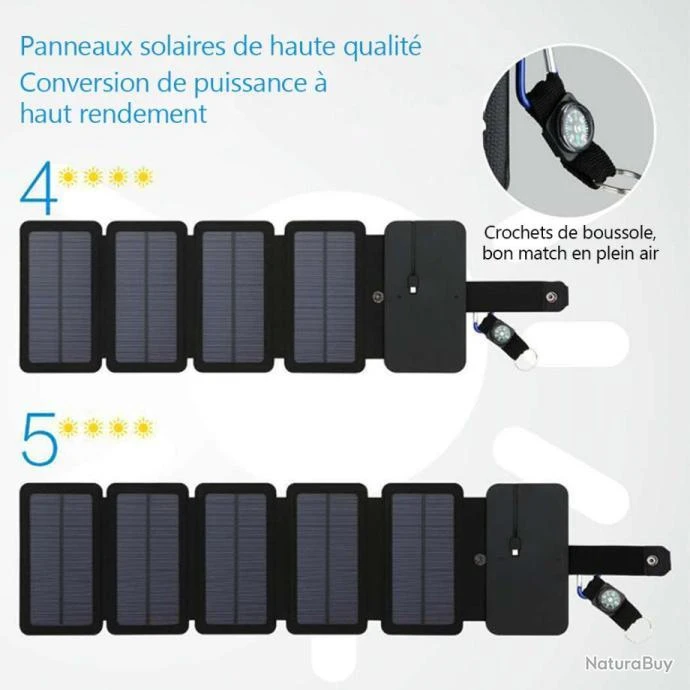 Panneaux solaires de haute qualité
Conversion de puissance à haut rendement

4

Crochets de boussole, bon match en plein air

5

NaturaBuy