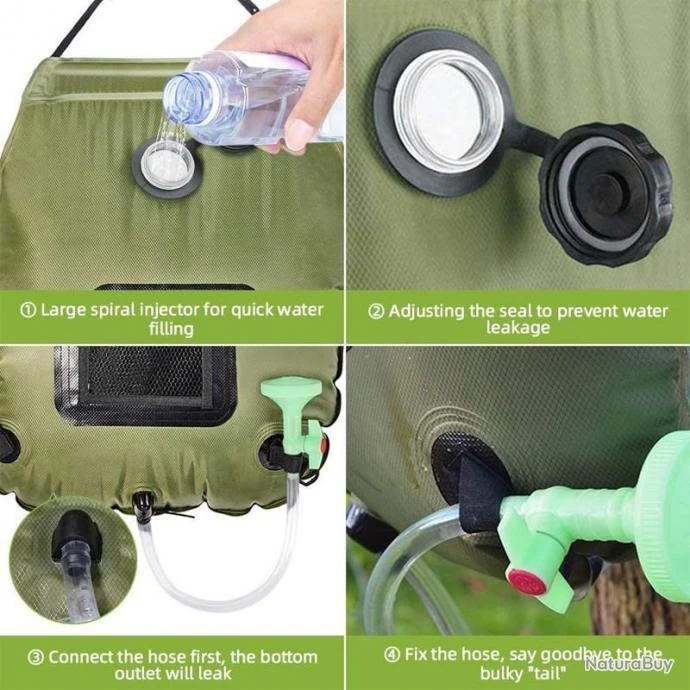 ① Large spiral injector for quick water filling

② Adjusting the seal to prevent water leakage

③ Connect the hose first, the bottom outlet will leak

④ Fix the hose, say goodbye to the bulky "tail"

NaturaBuy